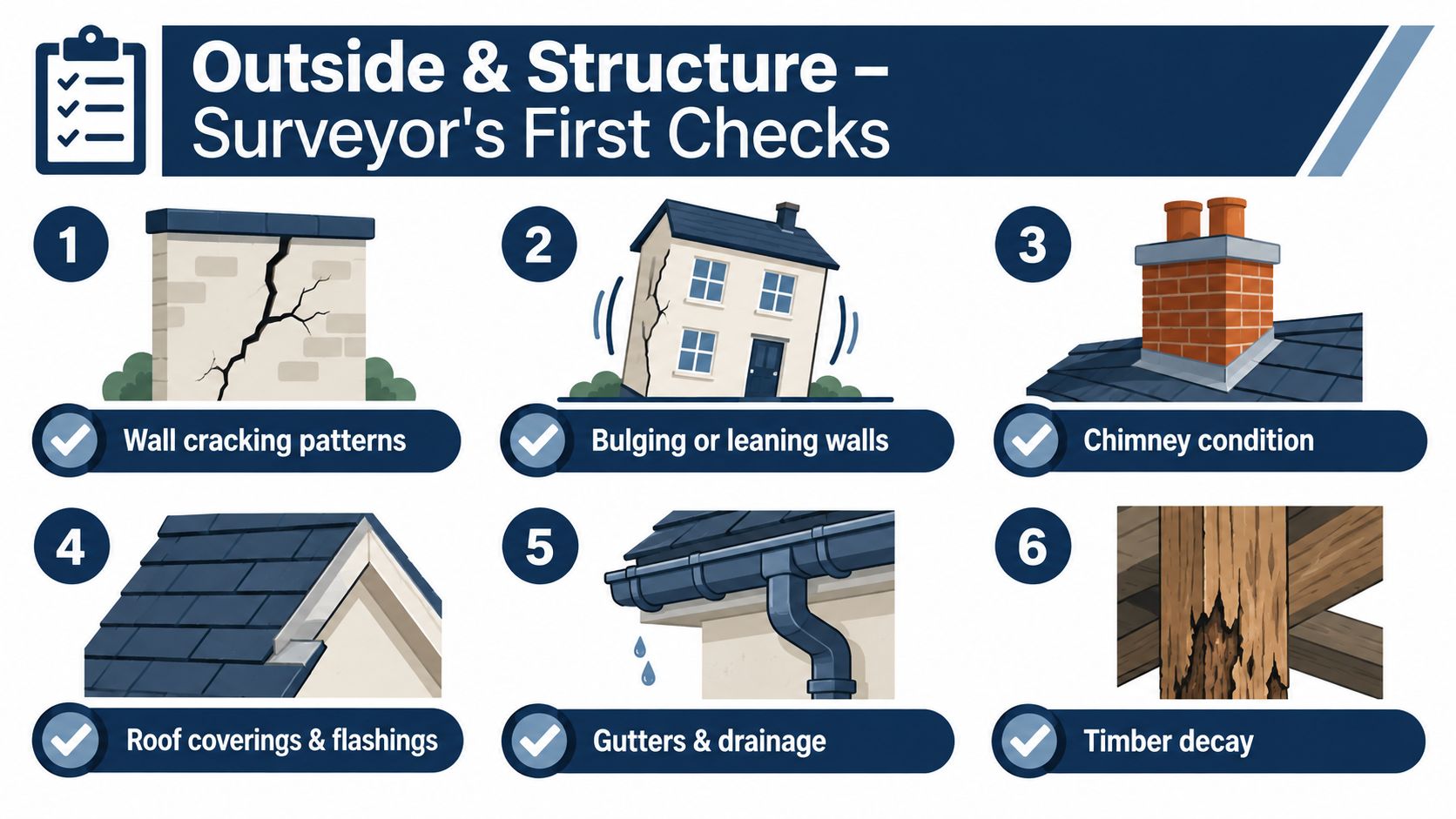 Outside & Structure – Surveyor's First Checks

1

Wall cracking patterns

2

Bulging or leaning walls

3

Chimney condition

4

Roof coverings & flashings

5

Gutters & drainage

6

Timber decay